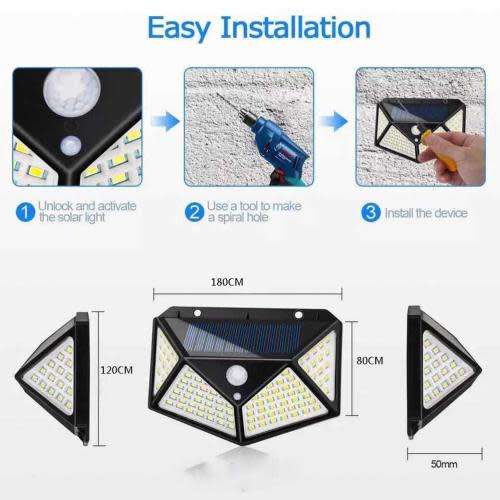 Easy Installation

1 Unlock and activate the solar light

2 Use a tool to make a spiral hole

3 Install the device

180CM

120CM

80CM

50mm