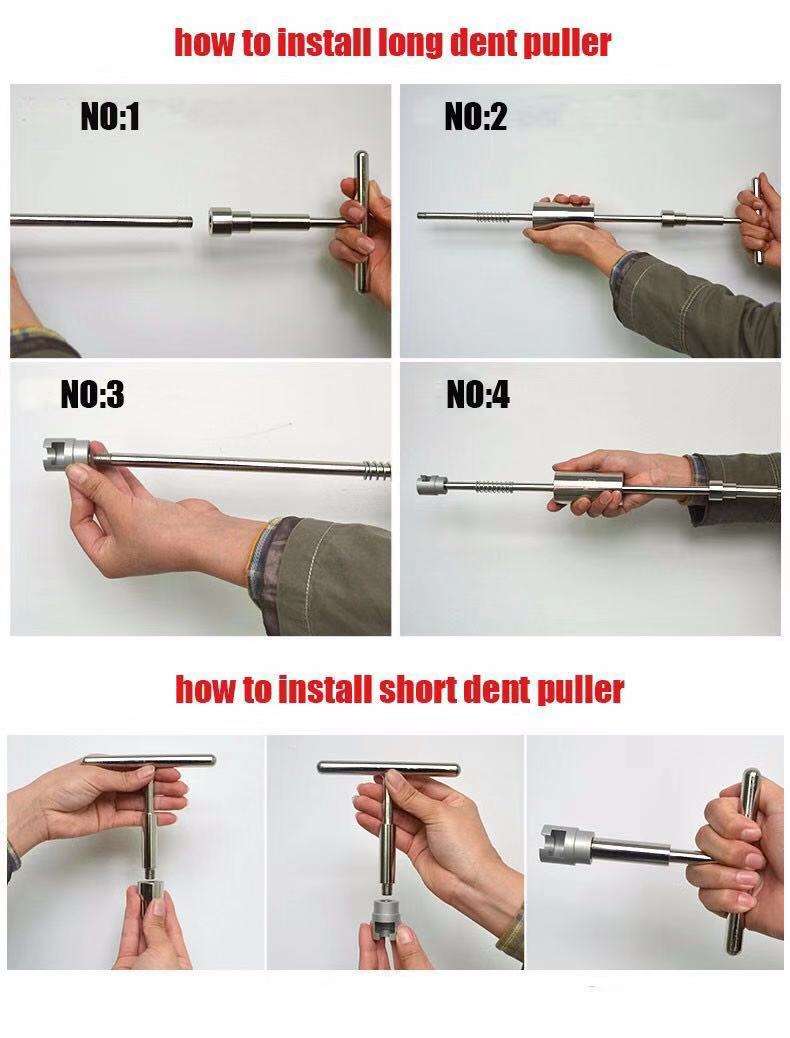 how to install long dent puller

NO:1

NO:2

NO:3

NO:4

how to install short dent puller