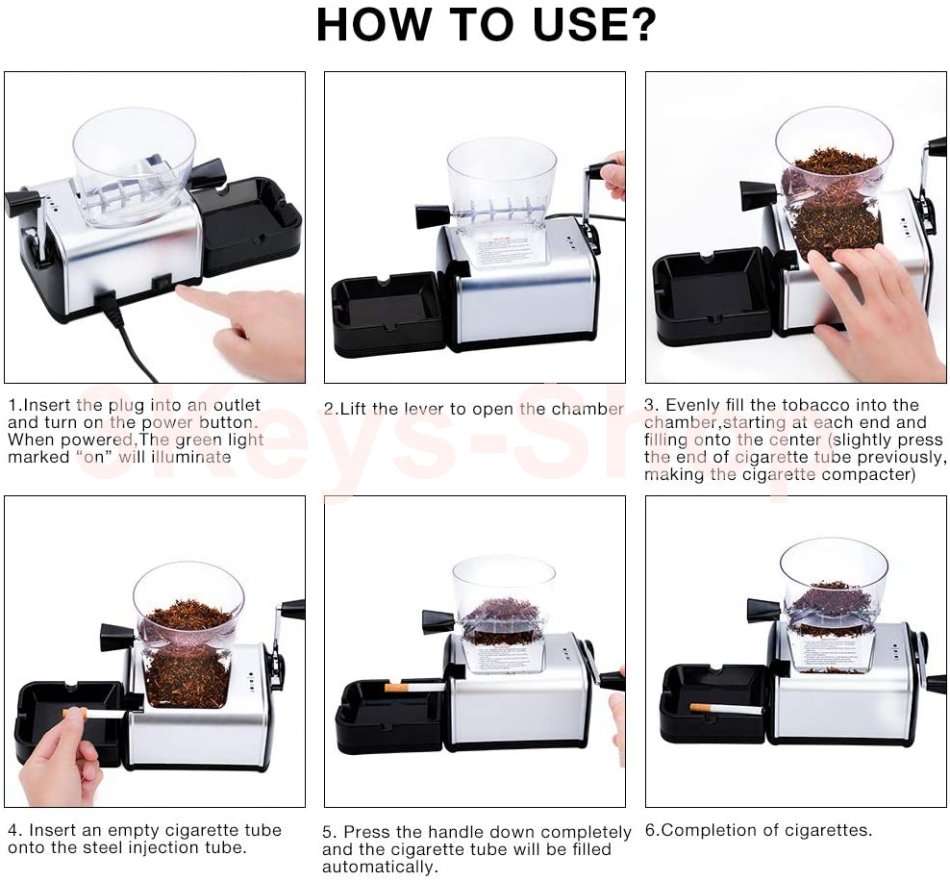 HOW TO USE?

1.Insert the plug into an outlet and turn on the power button. When powered,The green light marked "on" will illuminate

2.Lift the lever to open the chamber

3. Evenly fill the tobacco into the chamber,starting at each end and filling onto the center (slightly press the end of cigarette tube previously, making the cigarette compacter)

4. Insert an empty cigarette tube onto the steel injection tube.

5. Press the handle down completely and the cigarette tube will be filled automatically.

6.Completion of cigarettes.

eKeys-Shop