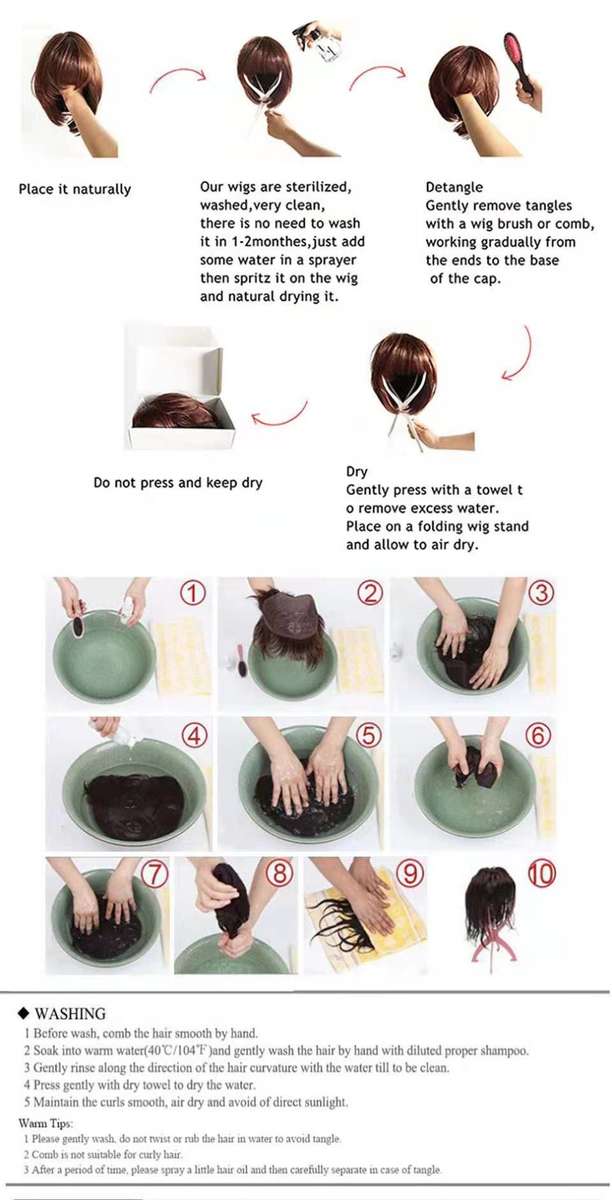 Place it naturally

Our wigs are sterilized, washed,very clean, there is no need to wash it in 1-2monthes,just add some water in a sprayer then spritz it on the wig and natural drying it.

Detangle
Gently remove tangles with a wig brush or comb, working gradually from the ends to the base of the cap.

Do not press and keep dry

Dry
Gently press with a towel t o remove excess water. Place on a folding wig stand and allow to air dry.

1 2 3 4 5 6 7 8 9 10

◆ WASHING
1 Before wash, comb the hair smooth by hand.
2 Soak into warm water(40℃/104℉)and gently wash the hair by hand with diluted proper shampoo.
3 Gently rinse along the direction of the hair curvature with the water till to be clean.
4 Press gently with dry towel to dry the water.
5 Maintain the curls smooth, air dry and avoid of direct sunlight.

Warm Tips:
1 Please gently wash, do not twist or rub the hair in water to avoid tangle.
2 Comb is not suitable for curly hair.
3 After a period of time, please spray a little hair oil and then carefully separate in case of tangle.