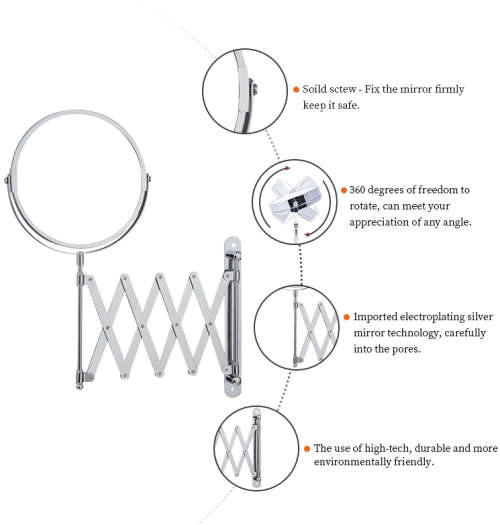 Soild sctew - Fix the mirror firmly keep it safe.

360 degrees of freedom to rotate, can meet your appreciation of any angle.

Imported electroplating silver mirror technology, carefully into the pores.

The use of high-tech, durable and more environmentally friendly.