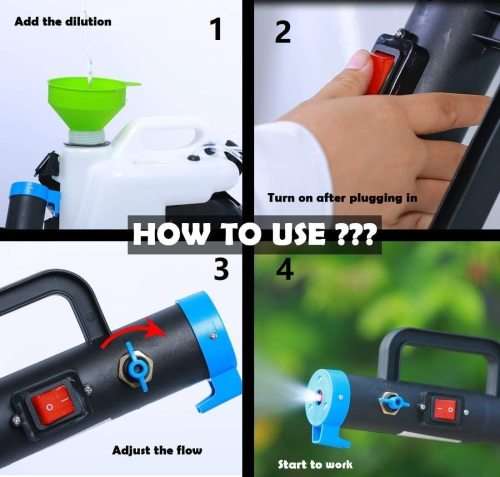 Add the dilution

1

2

Turn on after plugging in

HOW TO USE ???

3

4

Adjust the flow

Start to work