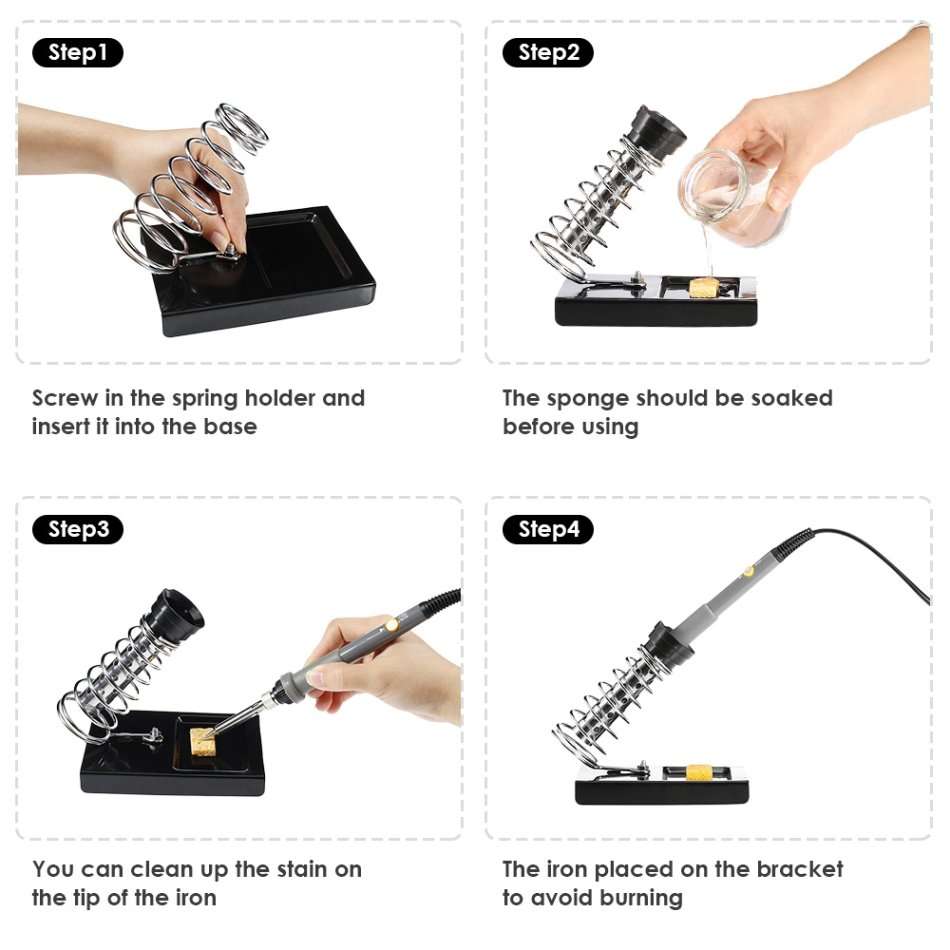 Step1

Screw in the spring holder and insert it into the base

Step2

The sponge should be soaked before using

Step3

You can clean up the stain on the tip of the iron

Step4

The iron placed on the bracket to avoid burning