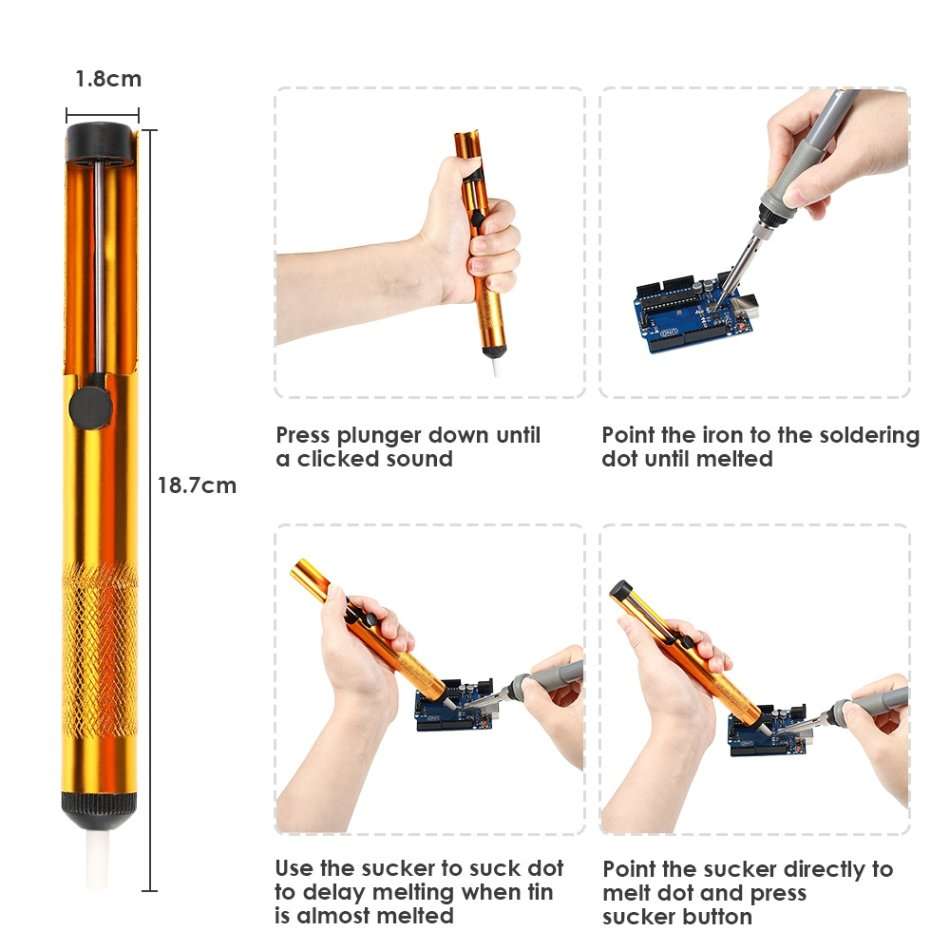 1.8cm

18.7cm

Press plunger down until a clicked sound

Point the iron to the soldering dot until melted

Use the sucker to suck dot to delay melting when tin is almost melted

Point the sucker directly to melt dot and press sucker button