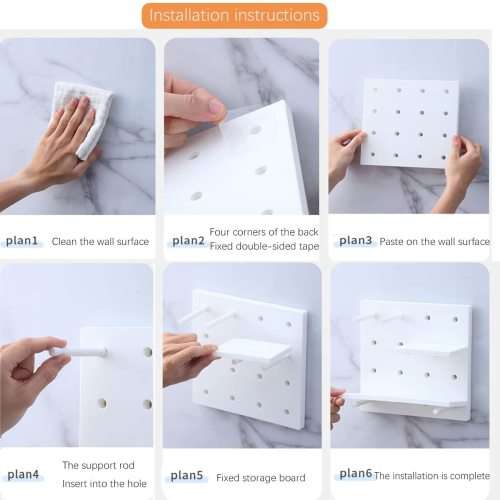 Installation instructions

plan1 Clean the wall surface

plan2 Four corners of the back Fixed double-sided tape

plan3 Paste on the wall surface

plan4 The support rod Insert into the hole

plan5 Fixed storage board

plan6 The installation is complete