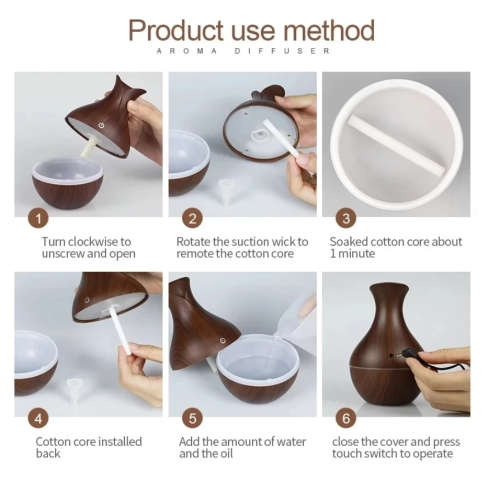 Product use method
AROMA DIFFUSER

1
Turn clockwise to unscrew and open

2
Rotate the suction wick to remote the cotton core

3
Soaked cotton core about 1 minute

4
Cotton core installed back

5
Add the amount of water and the oil

6
close the cover and press touch switch to operate