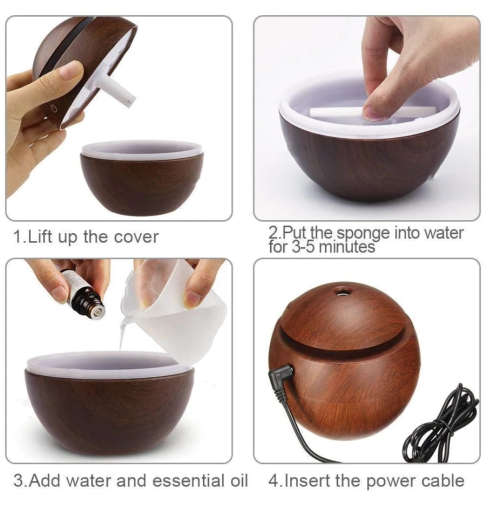 1.Lift up the cover

2.Put the sponge into water for 3-5 minutes

3.Add water and essential oil

4.Insert the power cable