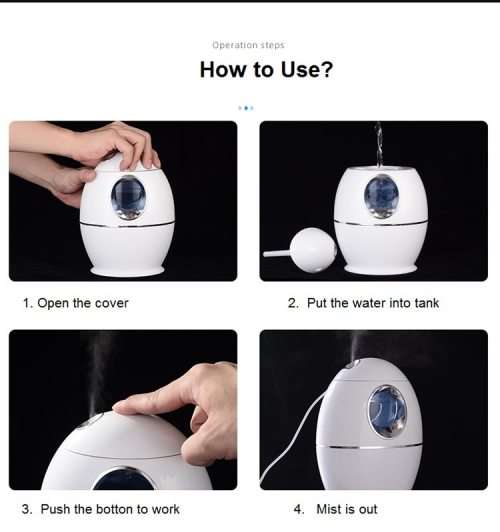 Operation steps

How to Use?

1. Open the cover

2. Put the water into tank

3. Push the botton to work

4. Mist is out