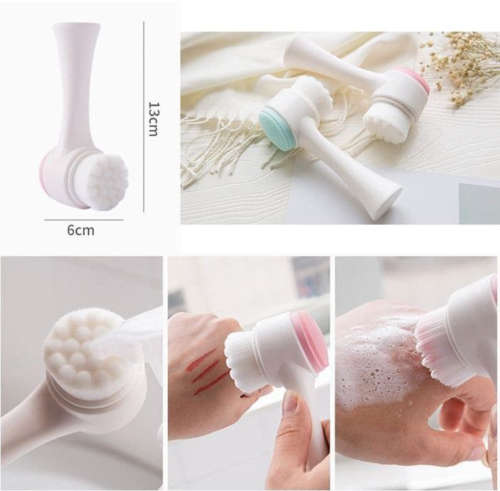 13cm
6cm