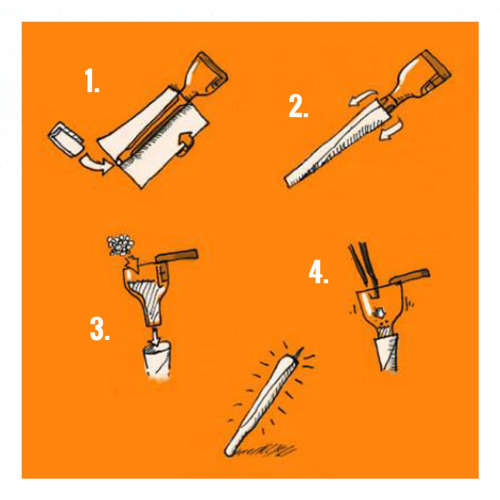 1.

2.

3.

4.