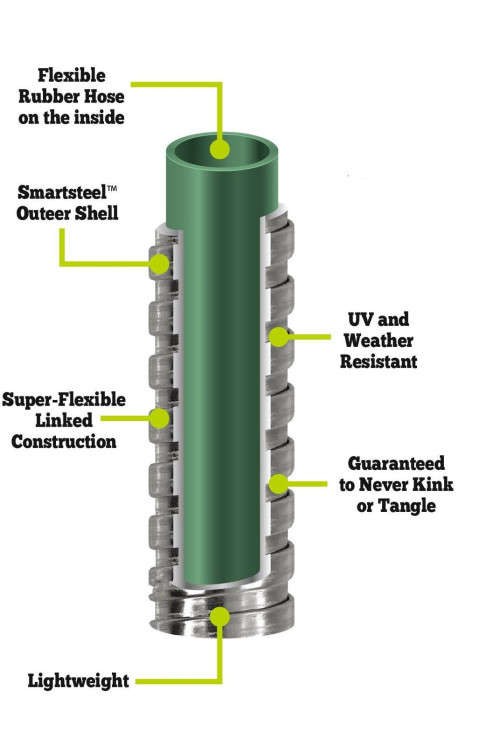 Flexible Rubber Hose on the inside

Smartsteel™ Outeer Shell

UV and Weather Resistant

Super-Flexible Linked Construction

Guaranteed to Never Kink or Tangle

Lightweight