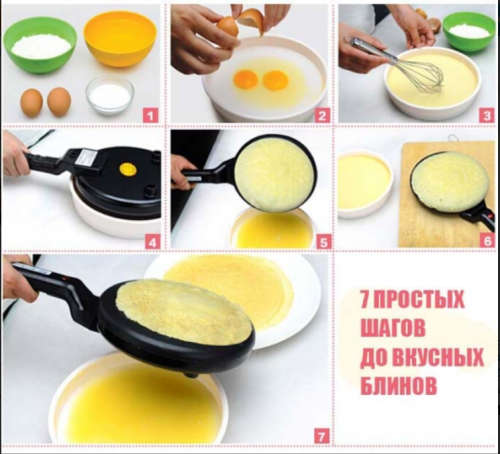 1

2

3

4

5

6

7

7 ПРОСТЫХ ШАГОВ ДО ВКУСНЫХ БЛИНОВ