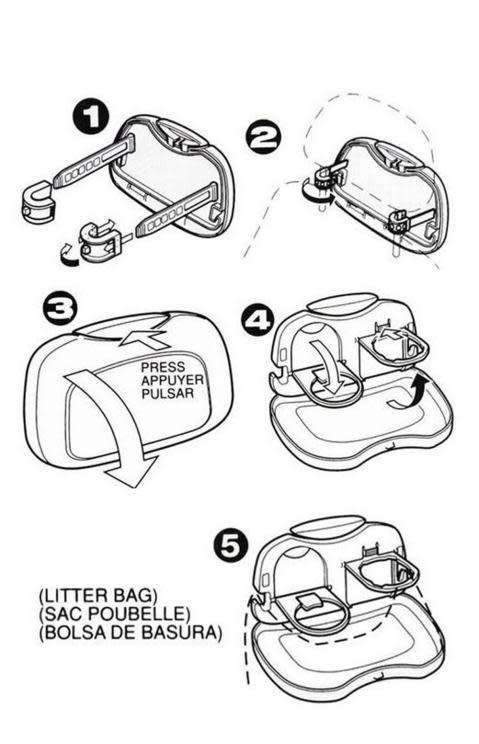 1

2

3

PRESS
APPUYER
PULSAR

4

5

(LITTER BAG)
(SAC POUBELLE)
(BOLSA DE BASURA)