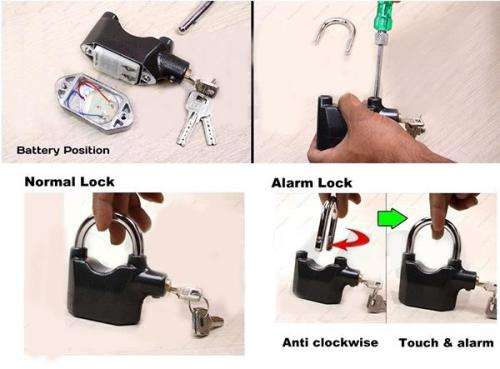 Battery Position

Normal Lock

Alarm Lock

Anti clockwise

Touch & alarm