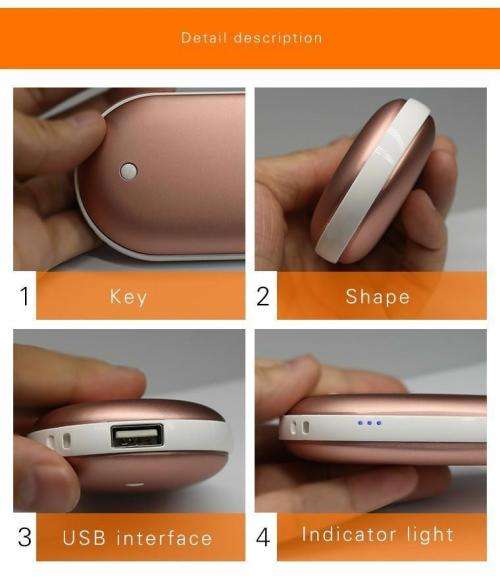 Detail description

1 Key

2 Shape

3 USB interface

4 Indicator light