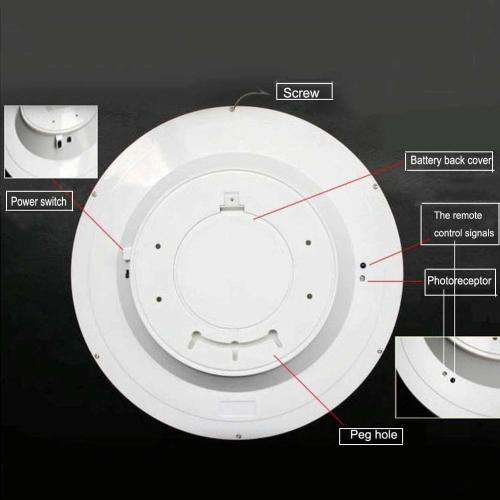 Screw

Battery back cover

Power switch

The remote control signals

Photoreceptor

Peg hole