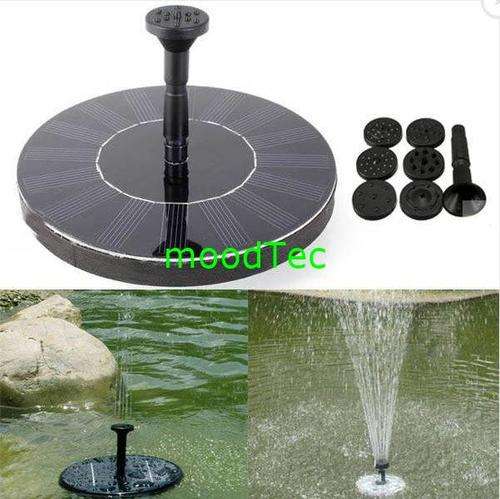 moodTec