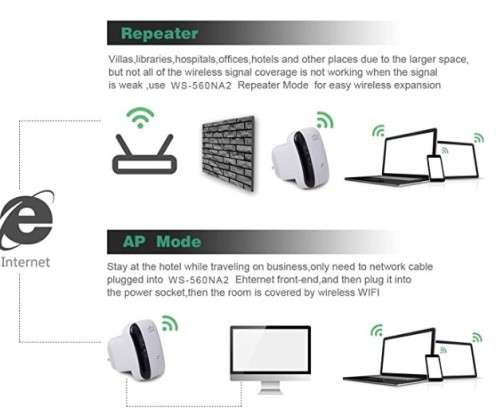 Repeater

Villas,libraries,hospitals,offices,hotels and other places due to the larger space, but not all of the wireless signal coverage is not working when the signal is weak ,use WS-560NA2 Repeater Mode for easy wireless expansion

Internet

AP Mode

Stay at the hotel while traveling on business,only need to network cable plugged into WS-560NA2 Ehternet front-end,and then plug it into the power socket,then the room is covered by wireless WIFI