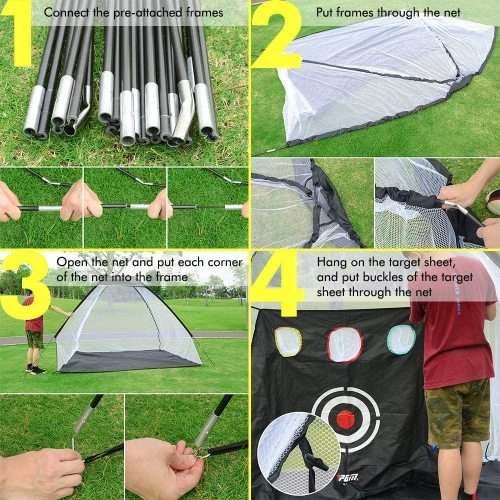 1 Connect the pre-attached frames

2 Put frames through the net

3 Open the net and put each corner of the net into the frame

4 Hang on the target sheet, and put buckles of the target sheet through the net

PGM