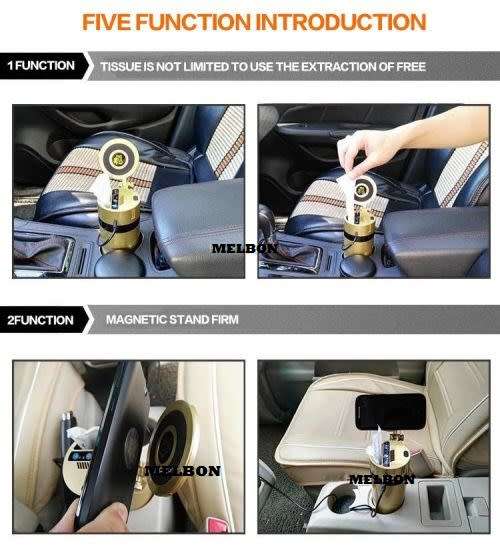 FIVE FUNCTION INTRODUCTION

1 FUNCTION

TISSUE IS NOT LIMITED TO USE THE EXTRACTION OF FREE

MELBON

2FUNCTION

MAGNETIC STAND FIRM

MELBON

MELBON