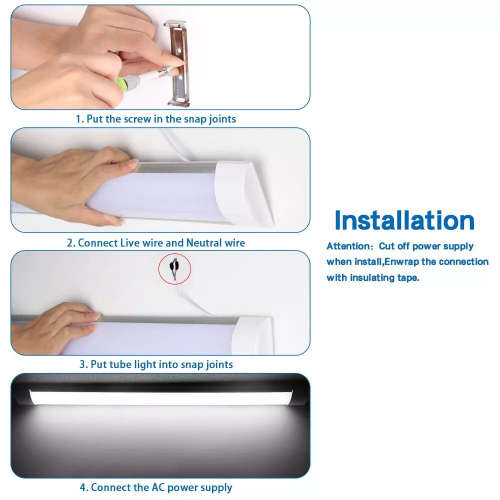 1. Put the screw in the snap joints

2. Connect Live wire and Neutral wire

3. Put tube light into snap joints

4. Connect the AC power supply

Installation

Attention: Cut off power supply when install,Enwrap the connection with insulating tape.