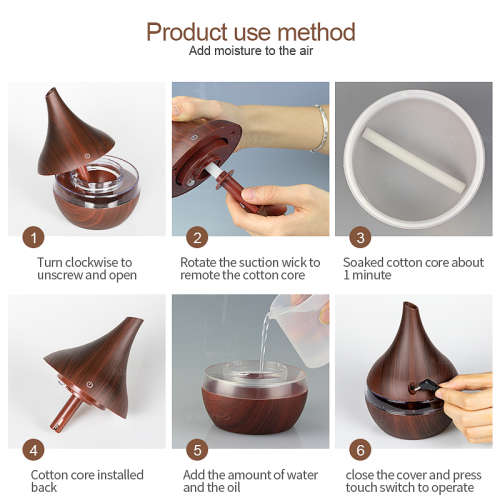 Product use method
Add moisture to the air

1
Turn clockwise to unscrew and open

2
Rotate the suction wick to remote the cotton core

3
Soaked cotton core about 1 minute

4
Cotton core installed back

5
Add the amount of water and the oil

6
close the cover and press touch switch to operate