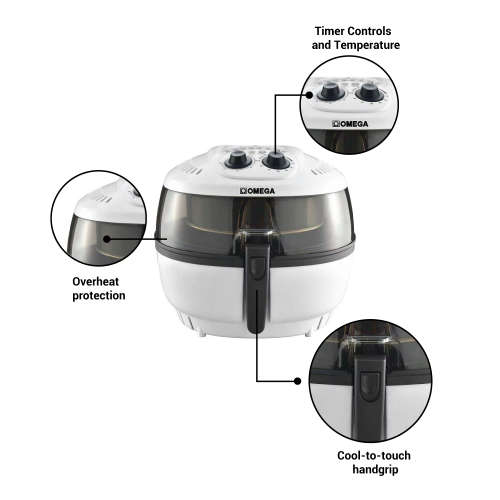 Timer Controls and Temperature

OMEGA

OMEGA

Overheat protection

Cool-to-touch handgrip