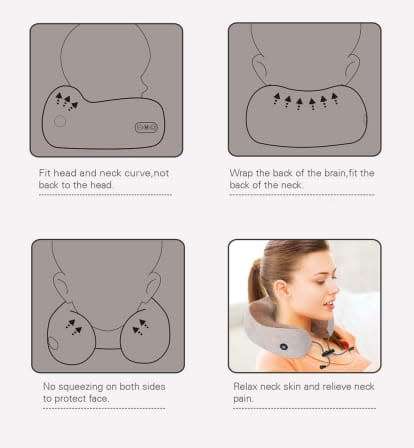 Fit head and neck curve,not back to the head.

Wrap the back of the brain,fit the back of the neck.

No squeezing on both sides to protect face.

Relax neck skin and relieve neck pain.