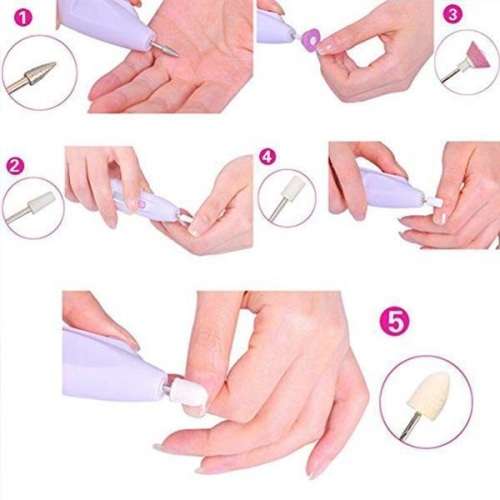 1
3
2
4
5