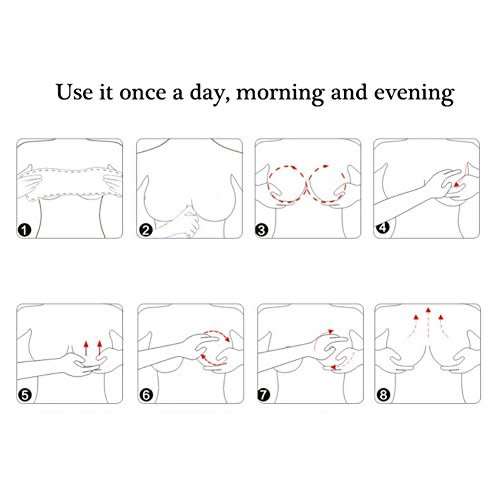 Use it once a day, morning and evening

1

2

3

4

5

6

7

8