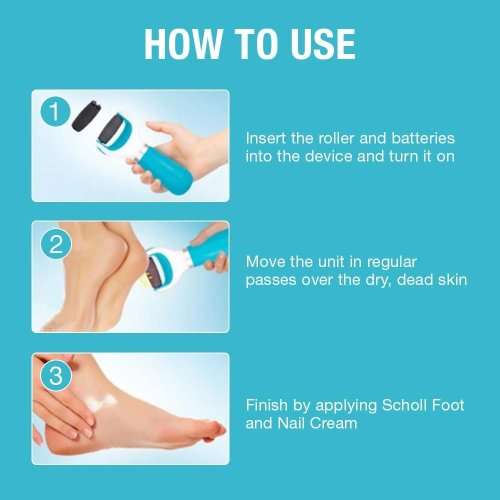 HOW TO USE

1

Insert the roller and batteries into the device and turn it on

2

Move the unit in regular passes over the dry, dead skin

3

Finish by applying Scholl Foot and Nail Cream