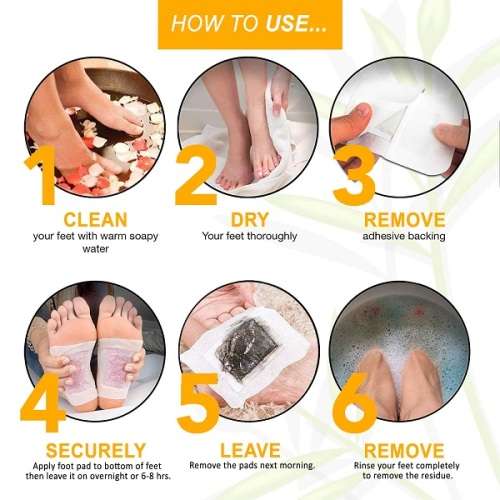 HOW TO USE...

1
CLEAN
your feet with warm soapy water

2
DRY
Your feet thoroughly

3
REMOVE
adhesive backing

4
SECURELY
Apply foot pad to bottom of feet then leave it on overnight or 6-8 hrs.

5
LEAVE
Remove the pads next morning.

6
REMOVE
Rinse your feet completely to remove the residue.