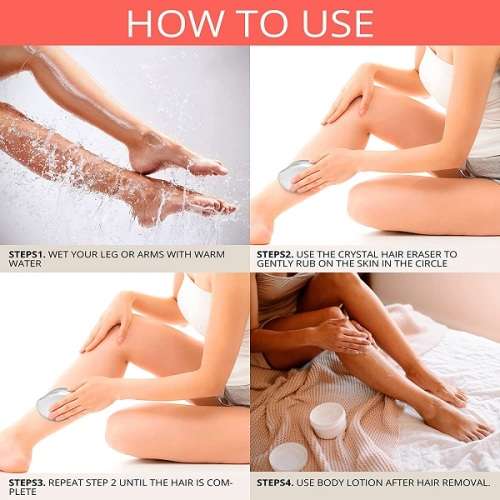 HOW TO USE

STEPS1. WET YOUR LEG OR ARMS WITH WARM WATER

STEPS2. USE THE CRYSTAL HAIR ERASER TO GENTLY RUB ON THE SKIN IN THE CIRCLE

STEPS3. REPEAT STEP 2 UNTIL THE HAIR IS COMPLETE

STEPS4. USE BODY LOTION AFTER HAIR REMOVAL.