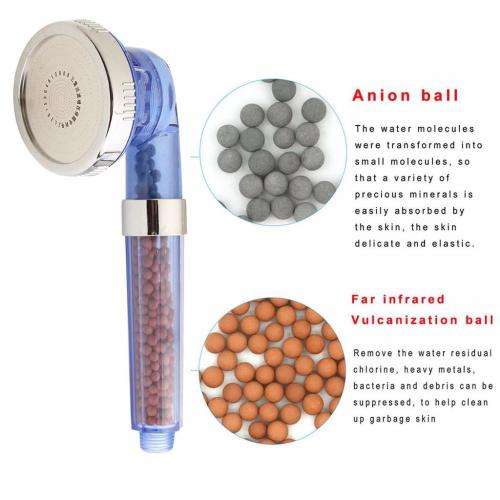 Anion ball

The water molecules were transformed into small molecules, so that a variety of precious minerals is easily absorbed by the skin, the skin delicate and elastic.

Far infrared Vulcanization ball

Remove the water residual chlorine, heavy metals, bacteria and debris can be suppressed, to help clean up garbage skin