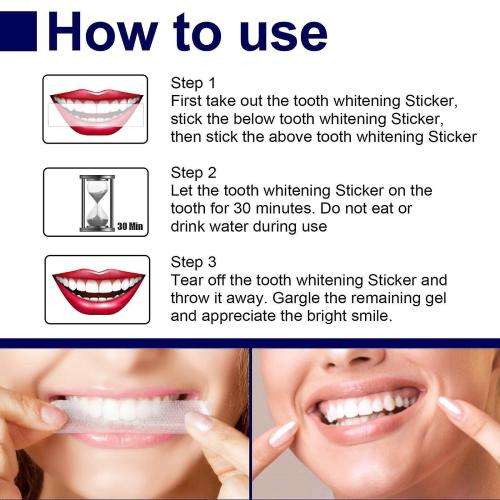 How to use

Step 1
First take out the tooth whitening Sticker, stick the below tooth whitening Sticker, then stick the above tooth whitening Sticker

30 Min

Step 2
Let the tooth whitening Sticker on the tooth for 30 minutes. Do not eat or drink water during use

Step 3
Tear off the tooth whitening Sticker and throw it away. Gargle the remaining gel and appreciate the bright smile.