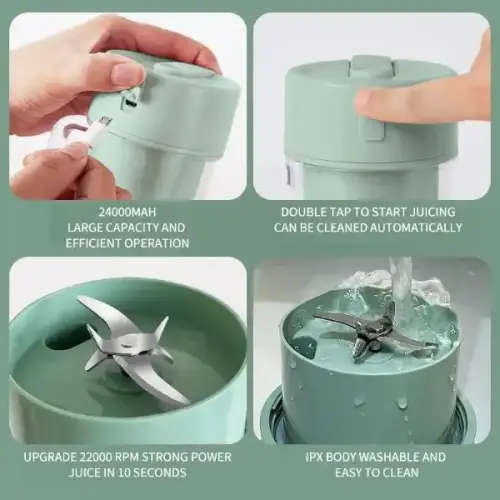 24000MAH
LARGE CAPACITY AND
EFFICIENT OPERATION

DOUBLE TAP TO START JUICING
CAN BE CLEANED AUTOMATICALLY

UPGRADE 22000 RPM STRONG POWER
JUICE IN 10 SECONDS

IPX BODY WASHABLE AND
EASY TO CLEAN