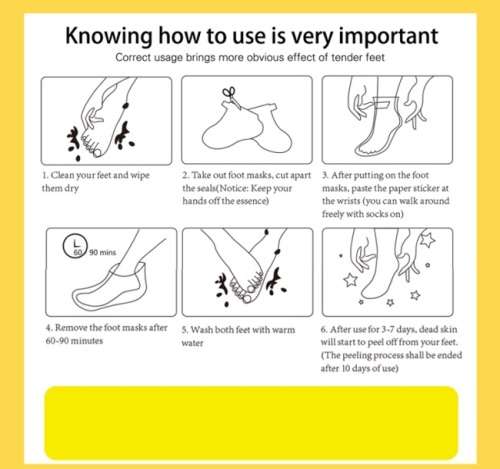 Knowing how to use is very important

Correct usage brings more obvious effect of tender feet

1. Clean your feet and wipe them dry

2. Take out foot masks, cut apart the seals(Notice: Keep your hands off the essence)

3. After putting on the foot masks, paste the paper sticker at the wrists (you can walk around freely with socks on)

60 90 mins

4. Remove the foot masks after 60-90 minutes

5. Wash both feet with warm water

6. After use for 3-7 days, dead skin will start to peel off from your feet. (The peeling process shall be ended after 10 days of use)