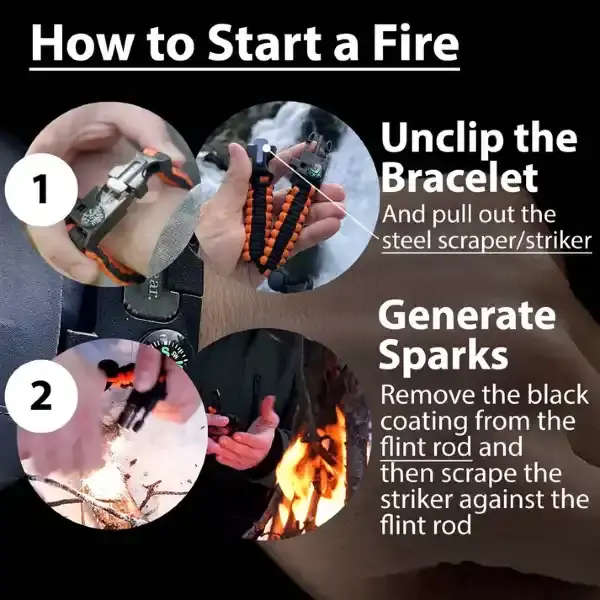 How to Start a Fire

1

Unclip the Bracelet

And pull out the steel scraper/striker

2

Generate Sparks

Remove the black coating from the flint rod and then scrape the striker against the flint rod