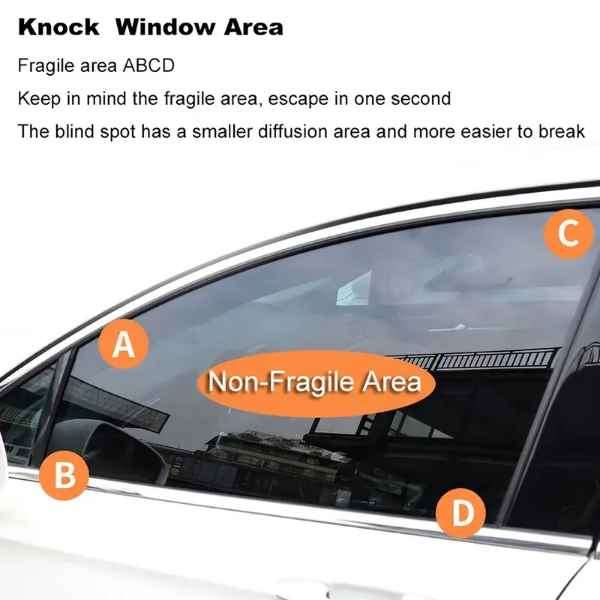 Knock  Window Area

Fragile area ABCD

Keep in mind the fragile area, escape in one second

The blind spot has a smaller diffusion area and more easier to break

C

A

Non-Fragile Area

B

D