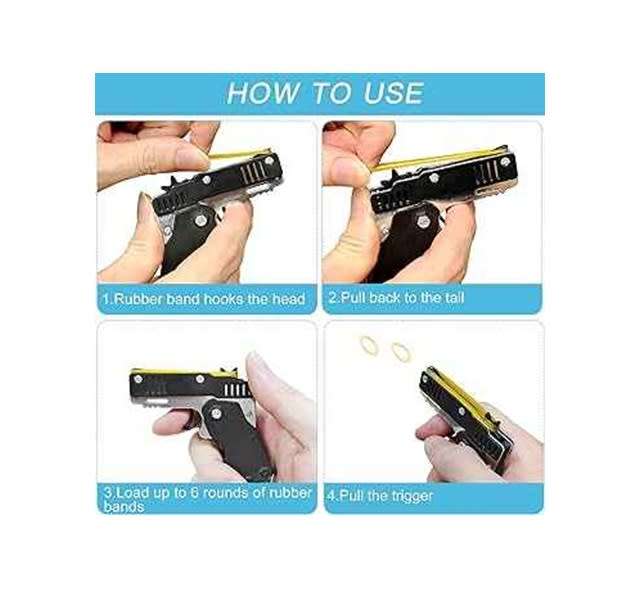 HOW TO USE

1.Rubber band hooks the head

2.Pull back to the tail

3.Load up to 6 rounds of rubber bands

4.Pull the trigger