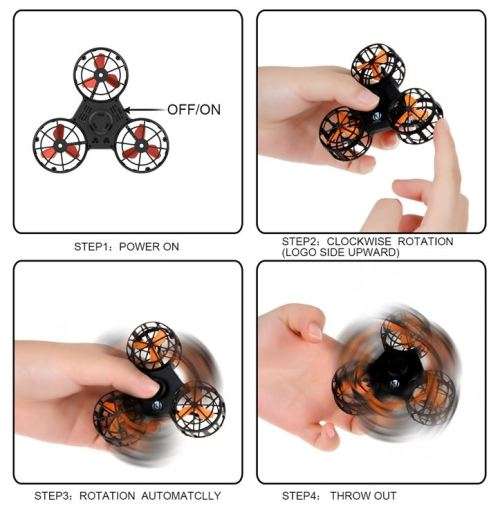 OFF/ON

STEP1: POWER ON

STEP2: CLOCKWISE ROTATION (LOGO SIDE UPWARD)

STEP3: ROTATION AUTOMATCLLY

STEP4: THROW OUT