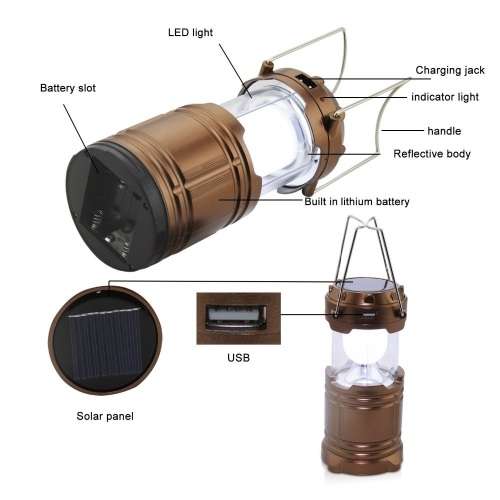 LED light

Battery slot

Charging jack

indicator light

handle

Reflective body

Built in lithium battery

USB

Solar panel