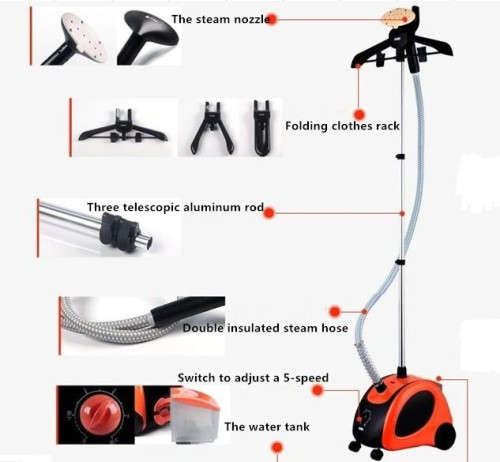 The steam nozzle

Folding clothes rack

Three telescopic aluminum rod

Double insulated steam hose

Switch to adjust a 5-speed

The water tank