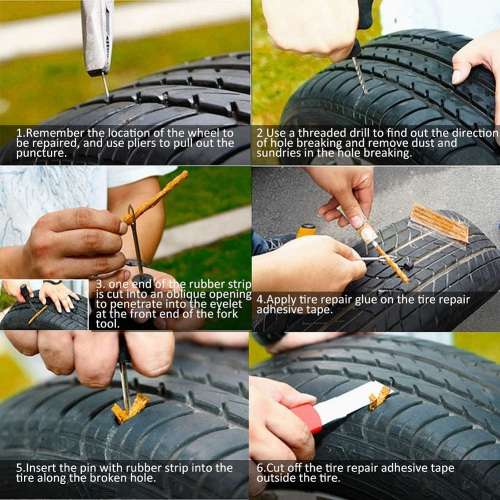 1.Remember the location of the wheel to be repaired, and use pliers to pull out the puncture.

2 Use a threaded drill to find out the direction of hole breaking and remove dust and sundries in the hole breaking.

3. one end of the rubber strip is cut into an oblique opening to penetrate into the eyelet at the front end of the fork tool.

4.Apply tire repair glue on the tire repair adhesive tape.

5.Insert the pin with rubber strip into the tire along the broken hole.

6.Cut off the tire repair adhesive tape outside the tire.