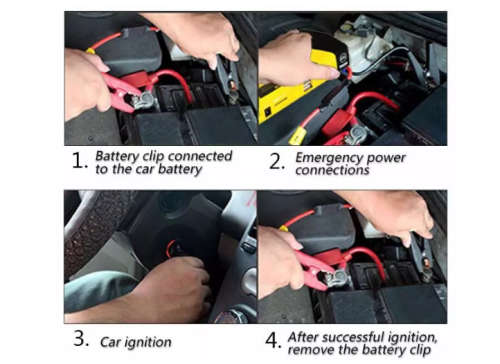 1. Battery clip connected to the car battery

2. Emergency power connections

3. Car ignition

4. After successful ignition, remove the battery clip