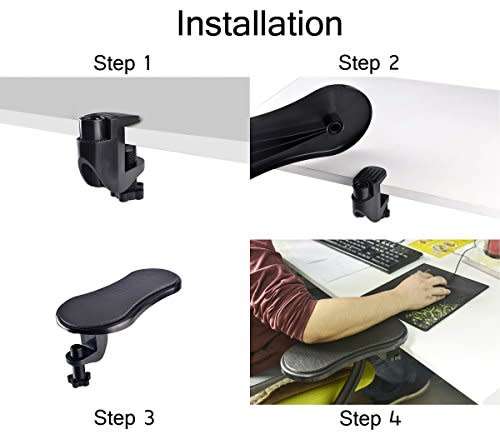 Installation

Step 1

Step 2

Step 3

Step 4