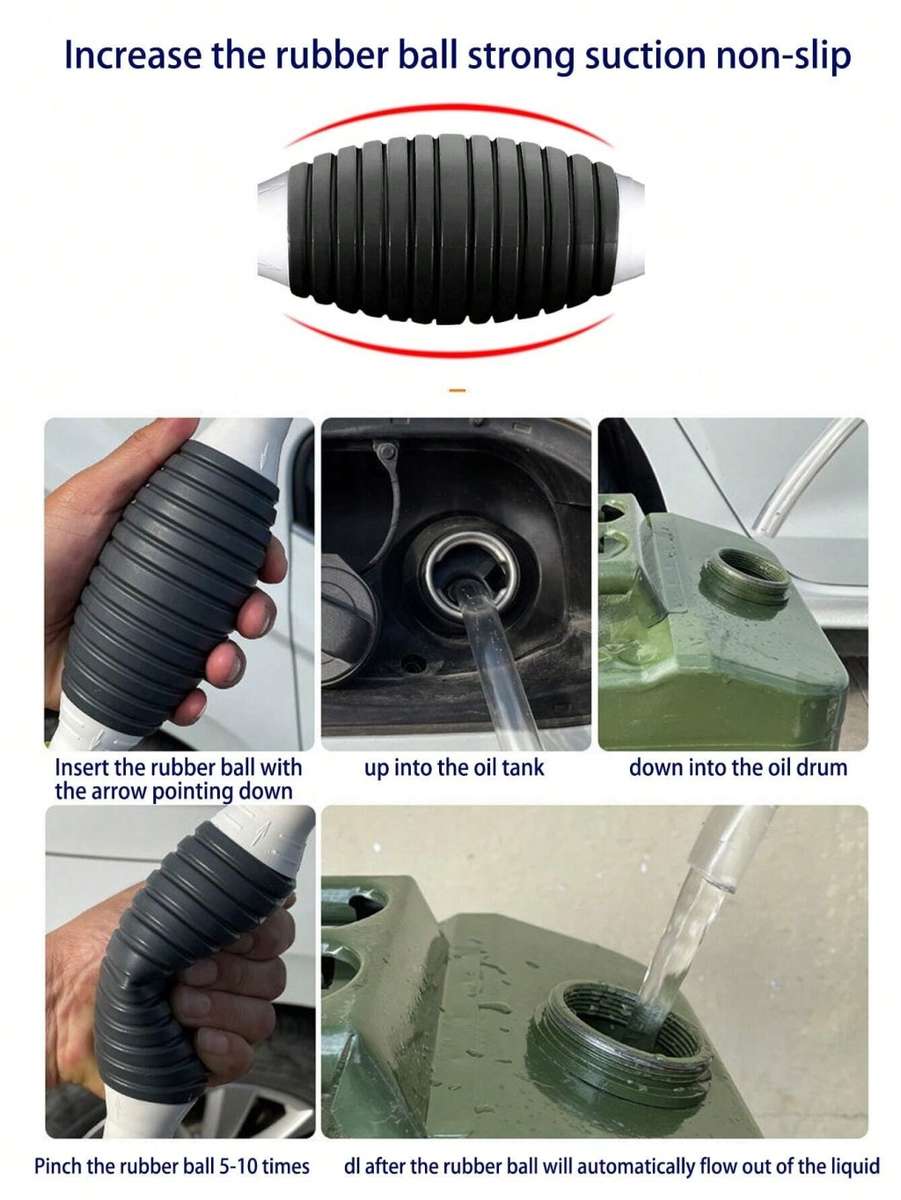 Increase the rubber ball strong suction non-slip

Insert the rubber ball with the arrow pointing down

up into the oil tank

down into the oil drum

Pinch the rubber ball 5-10 times

dl after the rubber ball will automatically flow out of the liquid