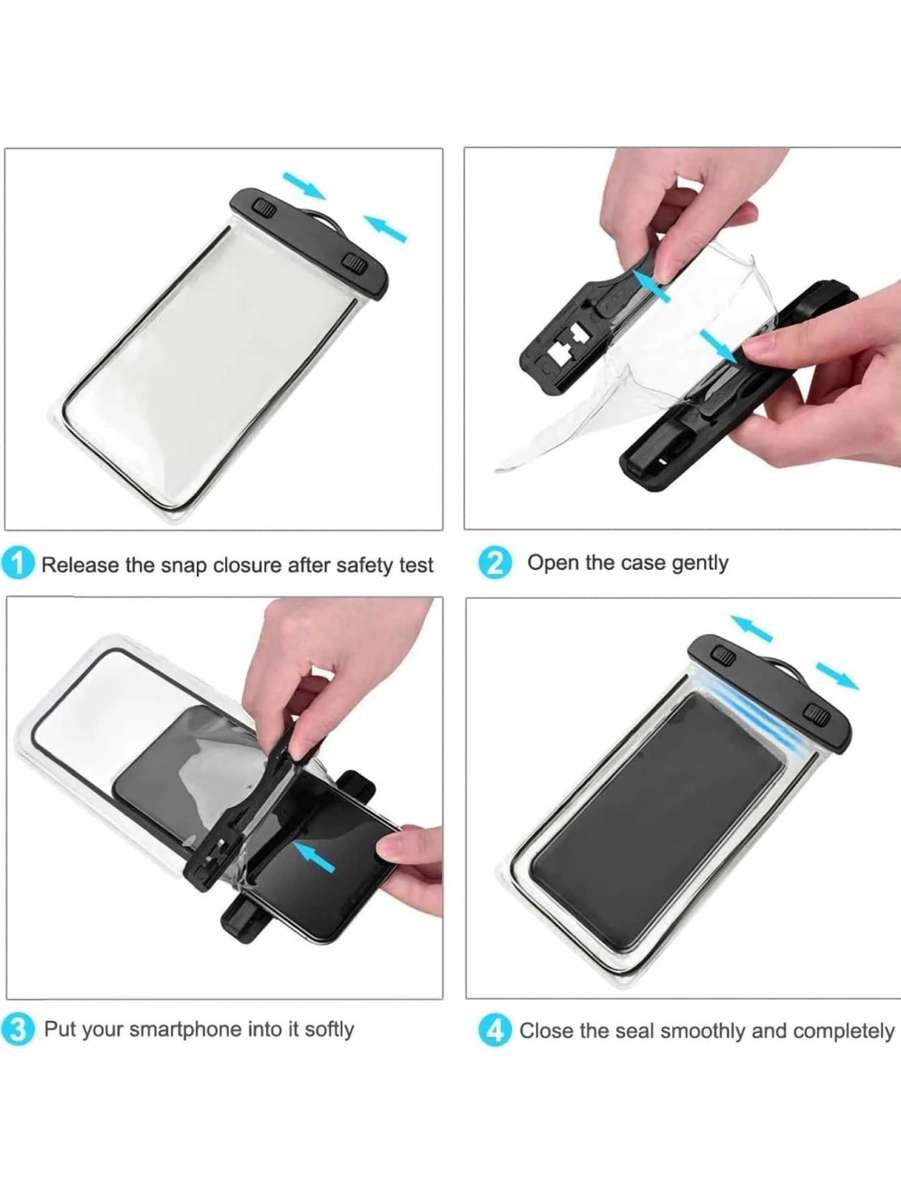 1 Release the snap closure after safety test

2 Open the case gently

3 Put your smartphone into it softly

4 Close the seal smoothly and completely