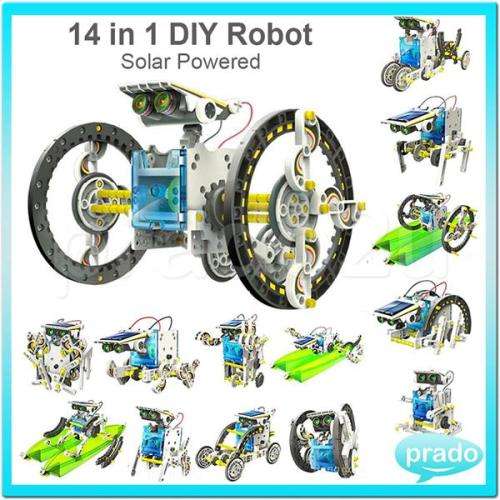 14 in 1 DIY Robot
Solar Powered

prado