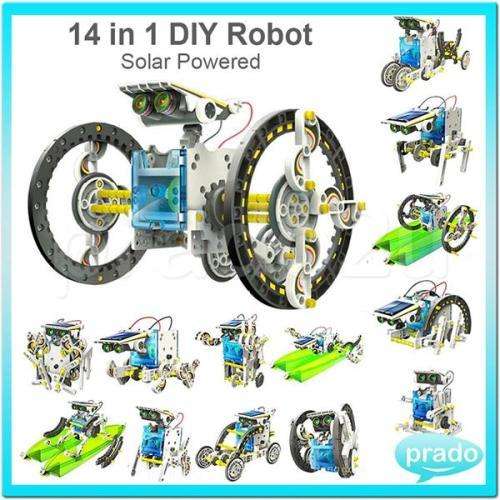 14 in 1 DIY Robot
Solar Powered

prado